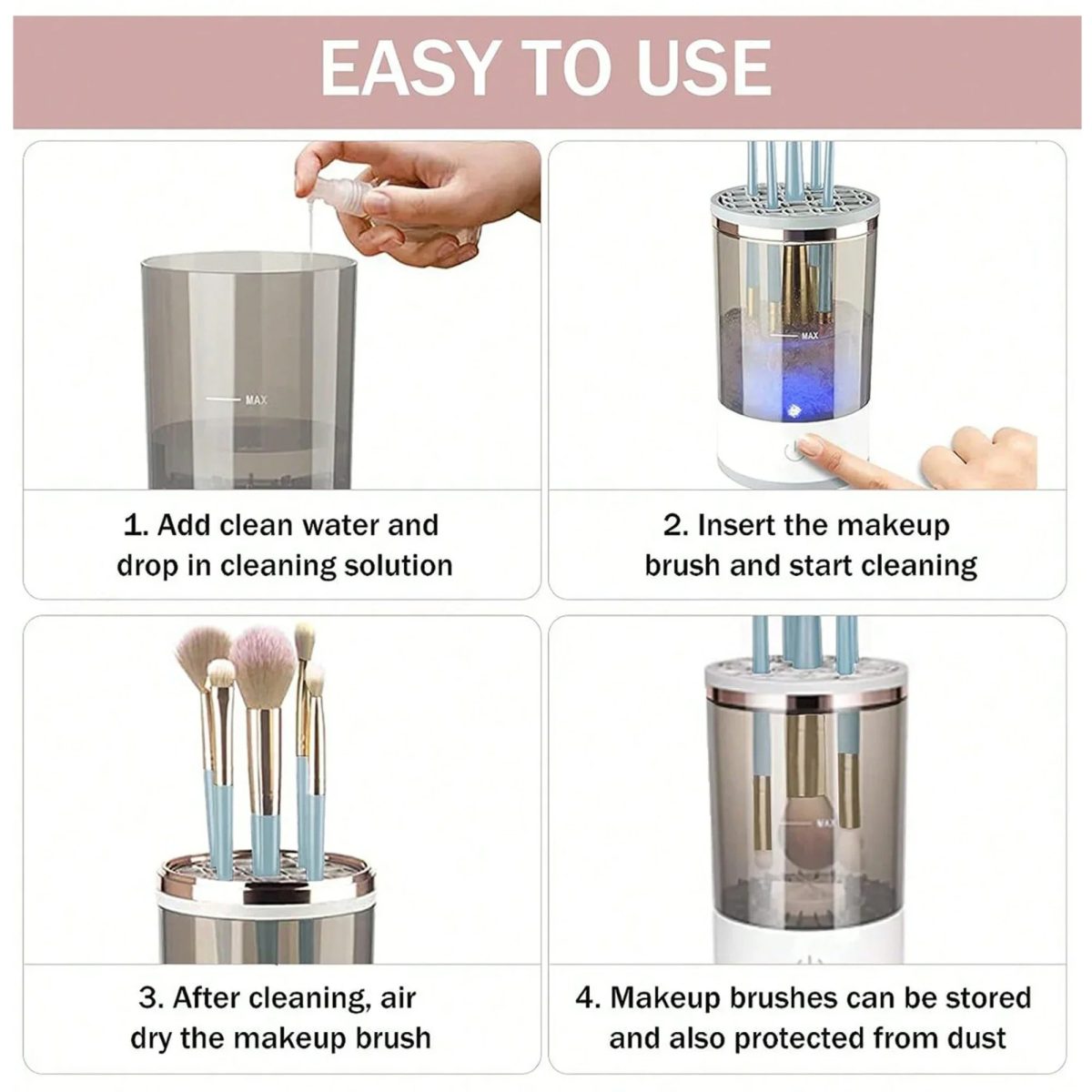 EASY TO USE

MAX

1. Add clean water and drop in cleaning solution

MAX

2. Insert the makeup brush and start cleaning

3. After cleaning, air dry the makeup brush

MAX

4. Makeup brushes can be stored and also protected from dust