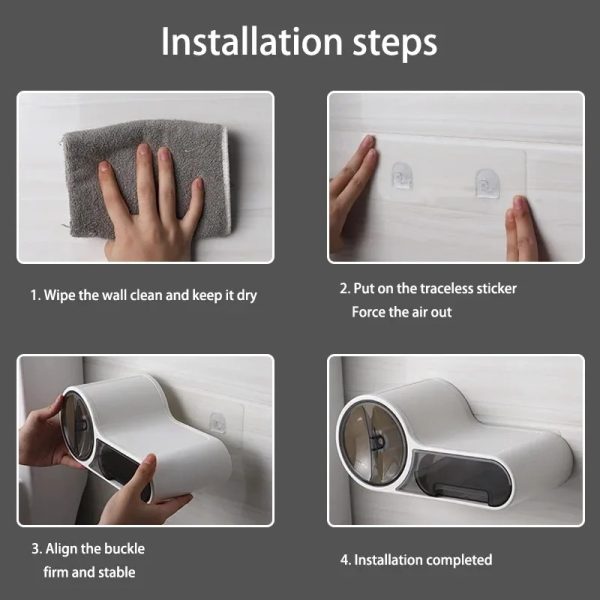 Installation steps

1. Wipe the wall clean and keep it dry

2. Put on the traceless sticker
Force the air out

3. Align the buckle
firm and stable

4. Installation completed