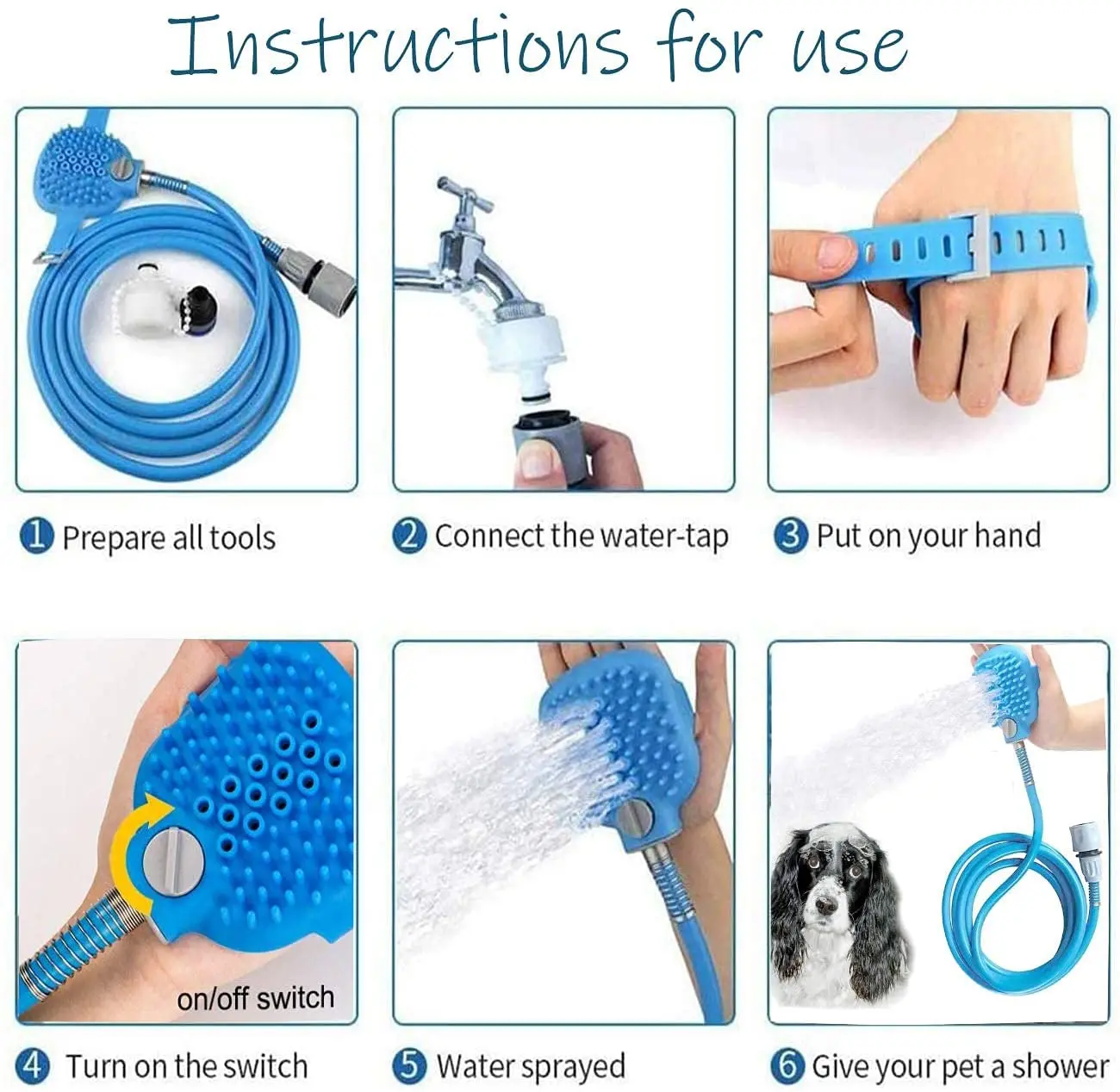 Instructions for use

1 Prepare all tools

2 Connect the water-tap

3 Put on your hand

on/off switch

4 Turn on the switch

5 Water sprayed

6 Give your pet a shower