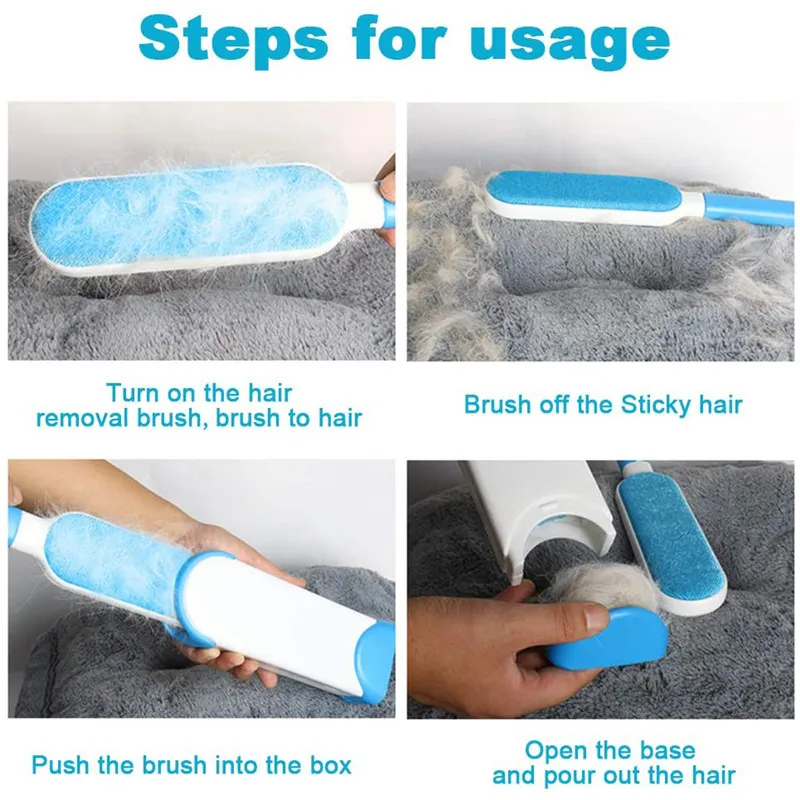 Steps for usage

Turn on the hair removal brush, brush to hair

Brush off the Sticky hair

Push the brush into the box

Open the base and pour out the hair