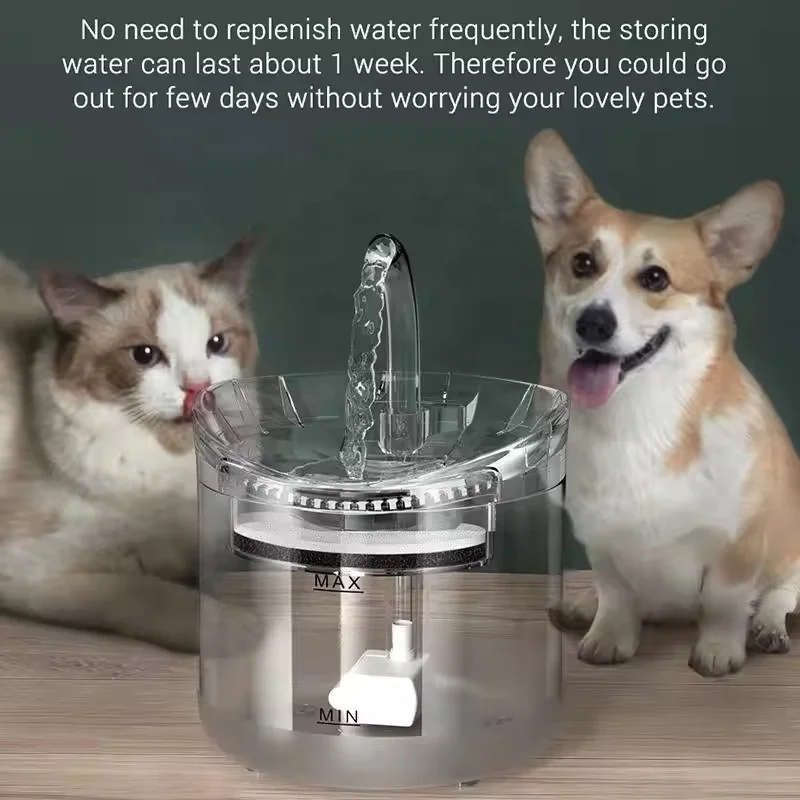 No need to replenish water frequently, the storing water can last about 1 week. Therefore you could go out for few days without worrying your lovely pets.

MAX

MIN