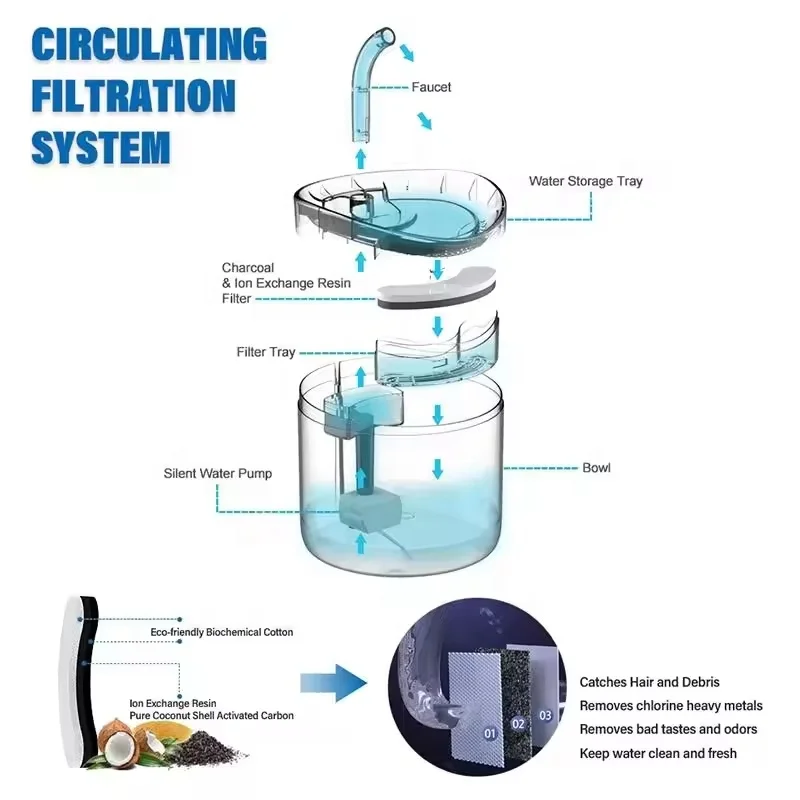 CIRCULATING FILTRATION SYSTEM

Faucet

Water Storage Tray

Charcoal & Ion Exchange Resin Filter

Filter Tray

Silent Water Pump

Bowl

Eco-friendly Biochemical Cotton

Ion Exchange Resin
Pure Coconut Shell Activated Carbon

01
02
03

Catches Hair and Debris
Removes chlorine heavy metals
Removes bad tastes and odors
Keep water clean and fresh