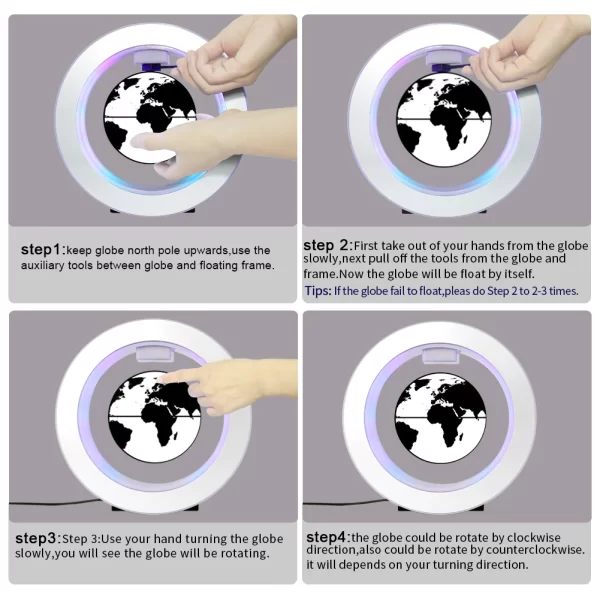 step1:keep globe north pole upwards,use the auxiliary tools between globe and floating frame.

step 2:First take out of your hands from the globe slowly,next pull off the tools from the globe and frame.Now the globe will be float by itself.

Tips: If the globe fail to float,pleas do Step 2 to 2-3 times.

step3:Step 3:Use your hand turning the globe slowly,you will see the globe will be rotating.

step4:the globe could be rotate by clockwise direction,also could be rotate by counterclockwise. it will depends on your turning direction.