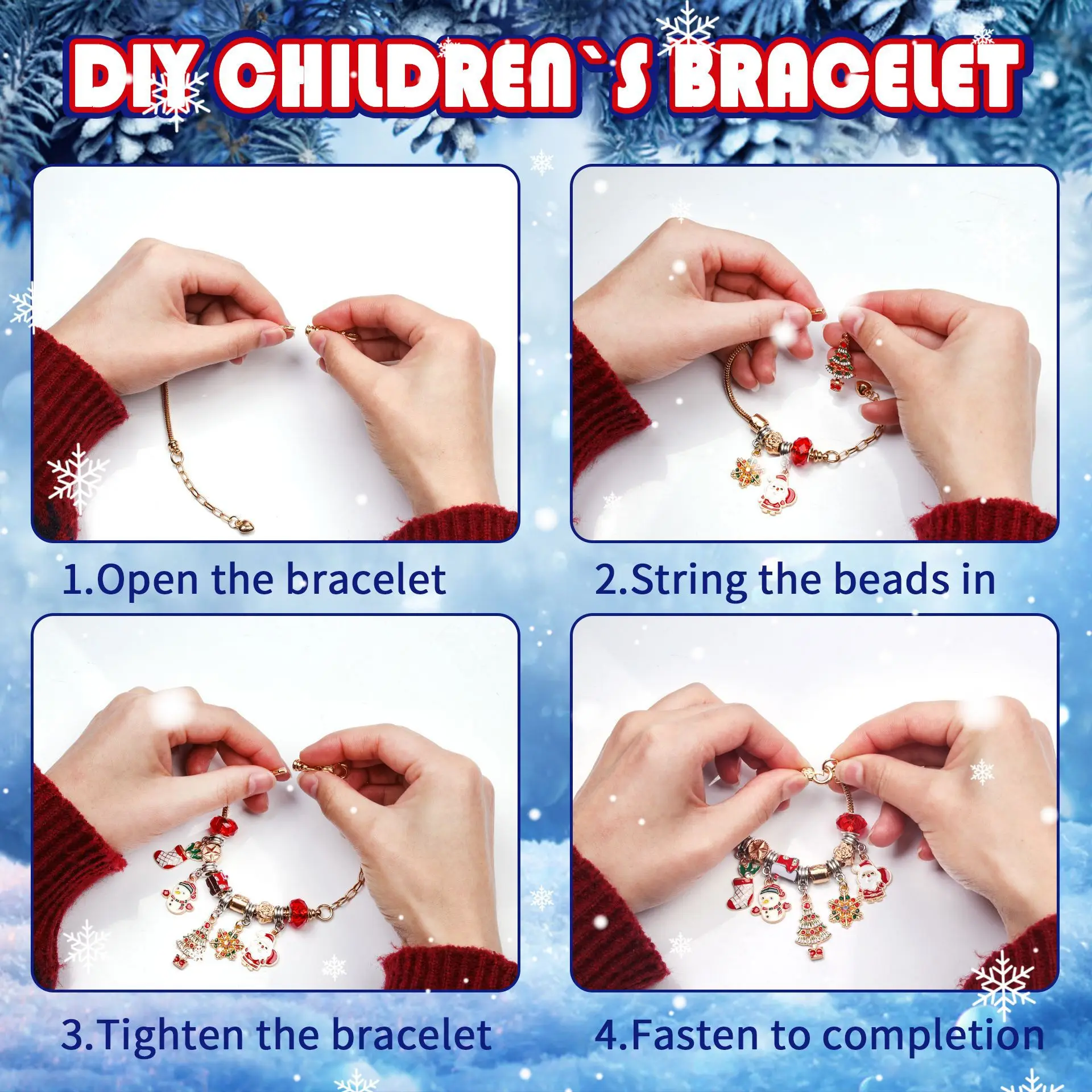 DIY CHILDREN`S BRACELET

1.Open the bracelet

2.String the beads in

3.Tighten the bracelet

4.Fasten to completion