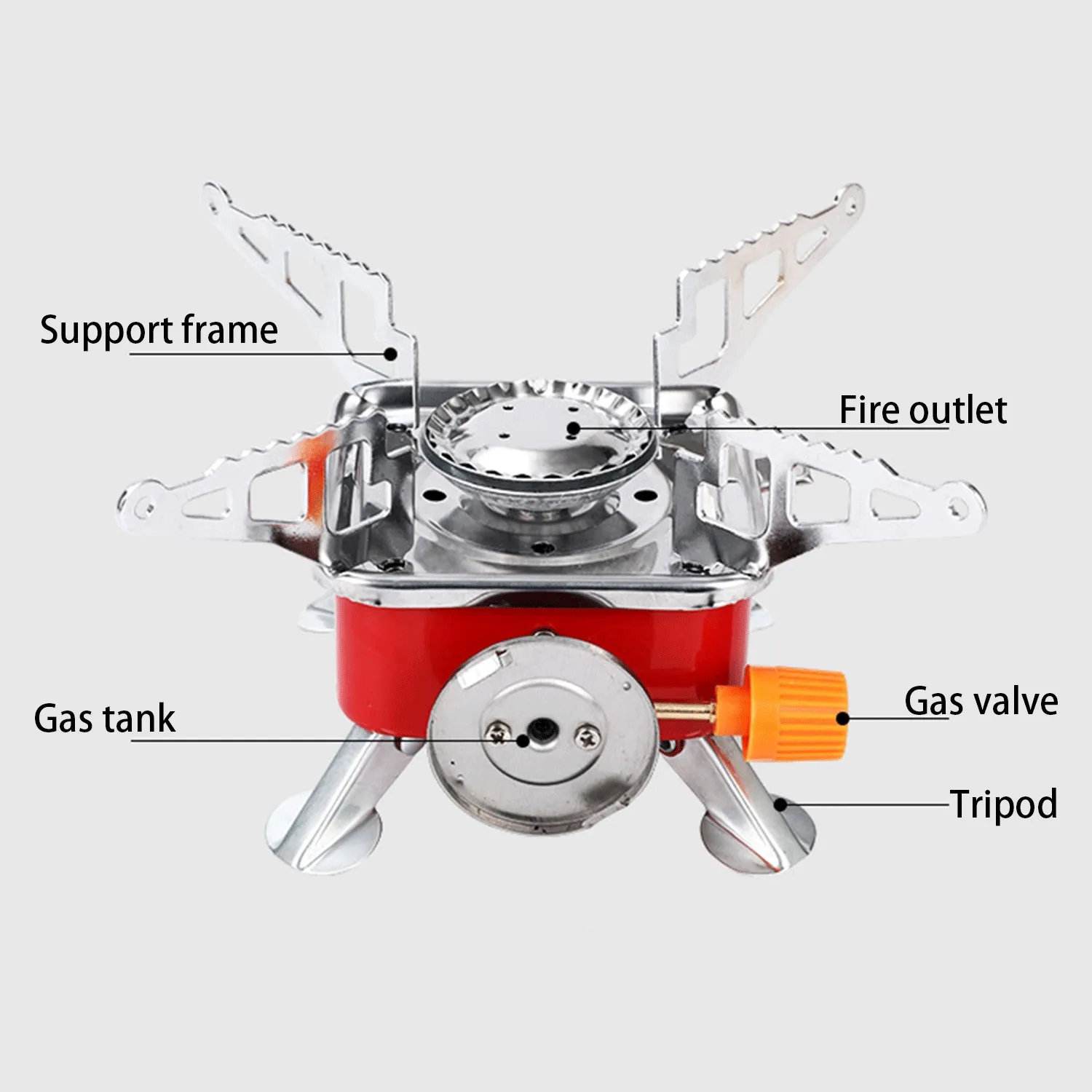 Support frame

Fire outlet

Gas tank

Gas valve

Tripod